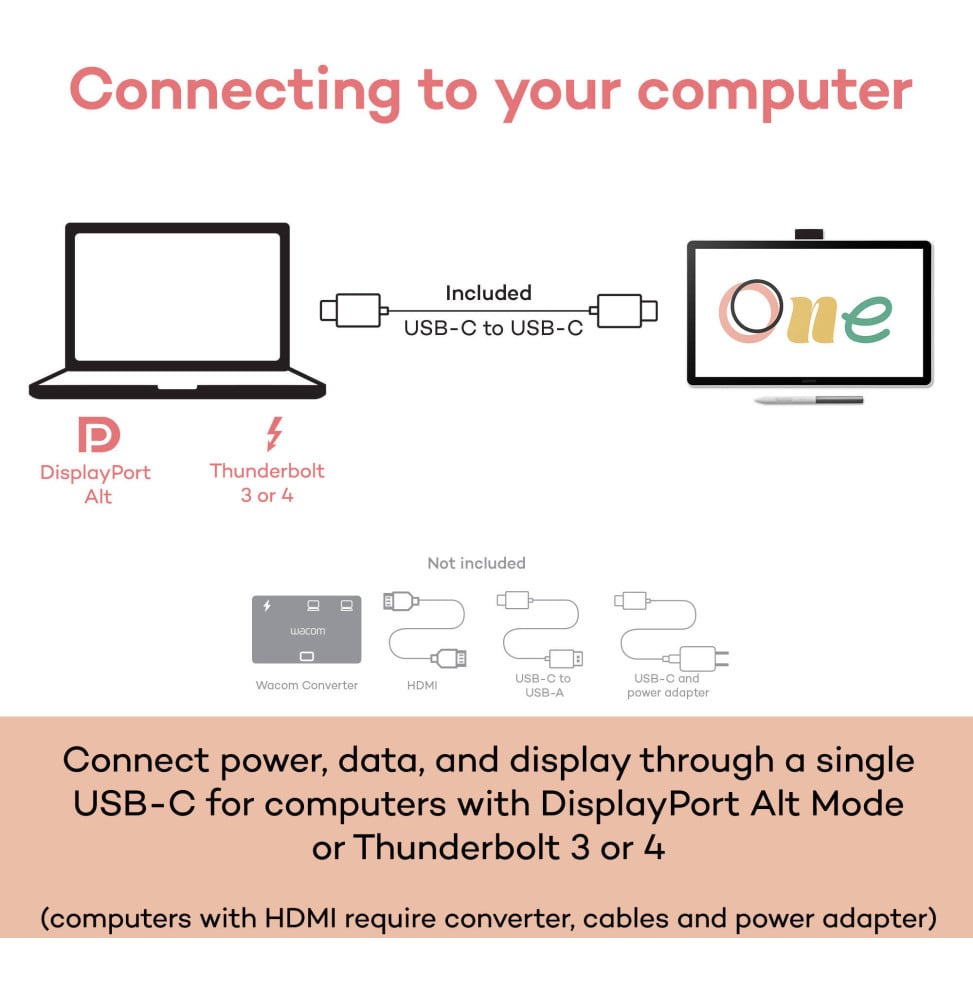 Connecting to your computer

Included
USB-C to USB-C

One

DisplayPort Alt

Thunderbolt 3 or 4

Not included

wacom

Wacom Converter

HDMI

USB-C to USB-A

USB-C and power adapter

Connect power, data, and display through a single USB-C for computers with DisplayPort Alt Mode or Thunderbolt 3 or 4

(computers with HDMI require converter, cables and power adapter)