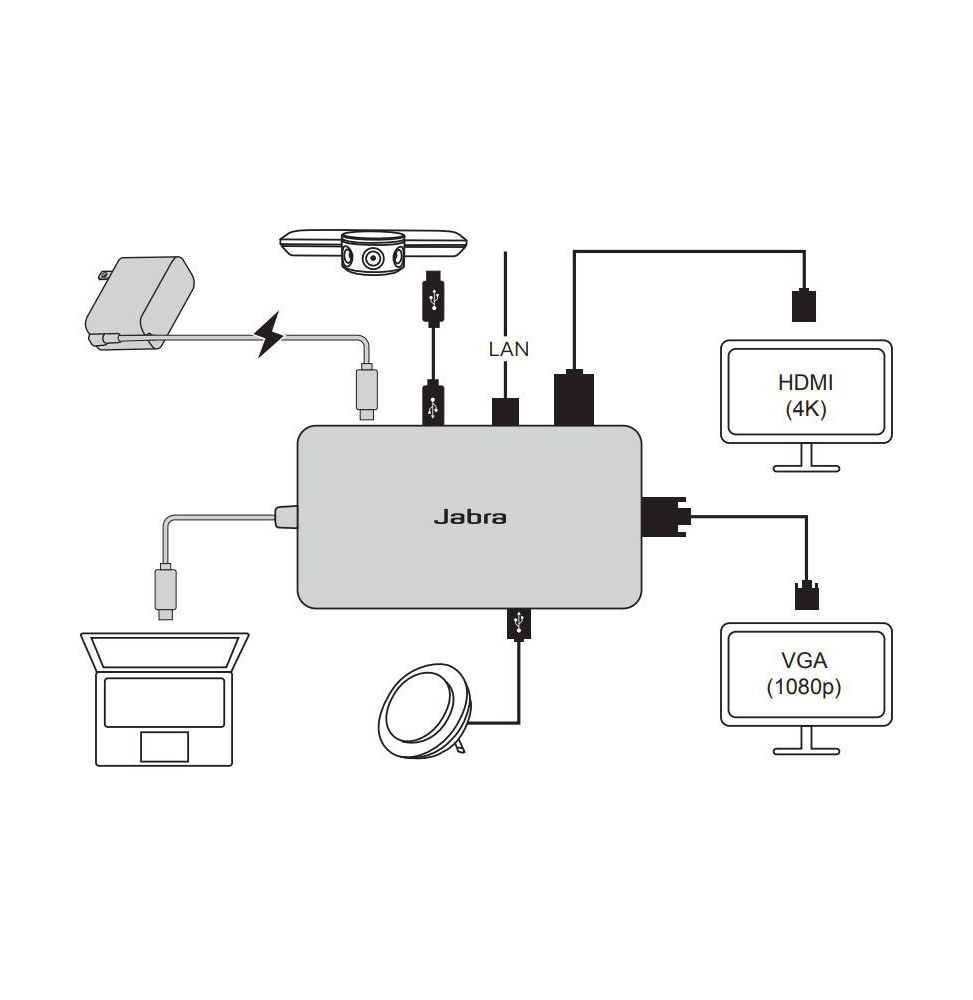 LAN

HDMI
(4K)

Jabra

VGA
(1080p)