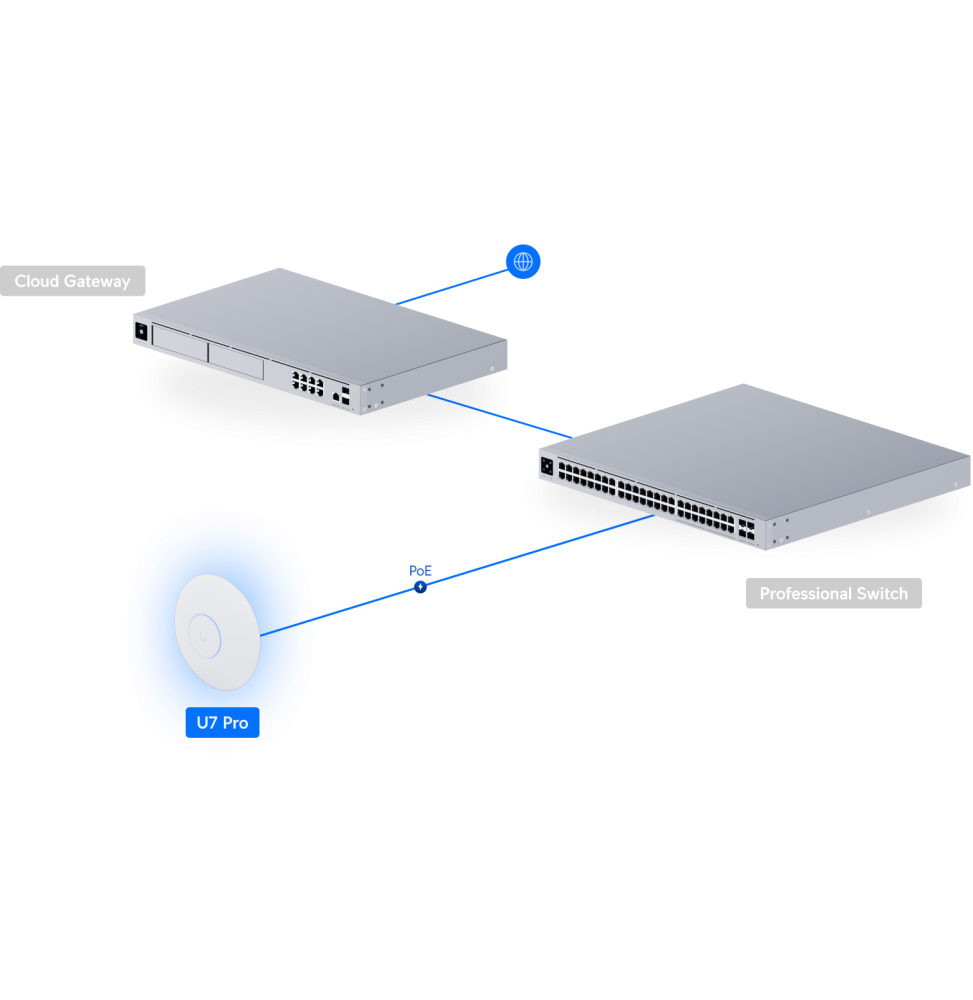 Cloud Gateway

PoE

Professional Switch

U7 Pro