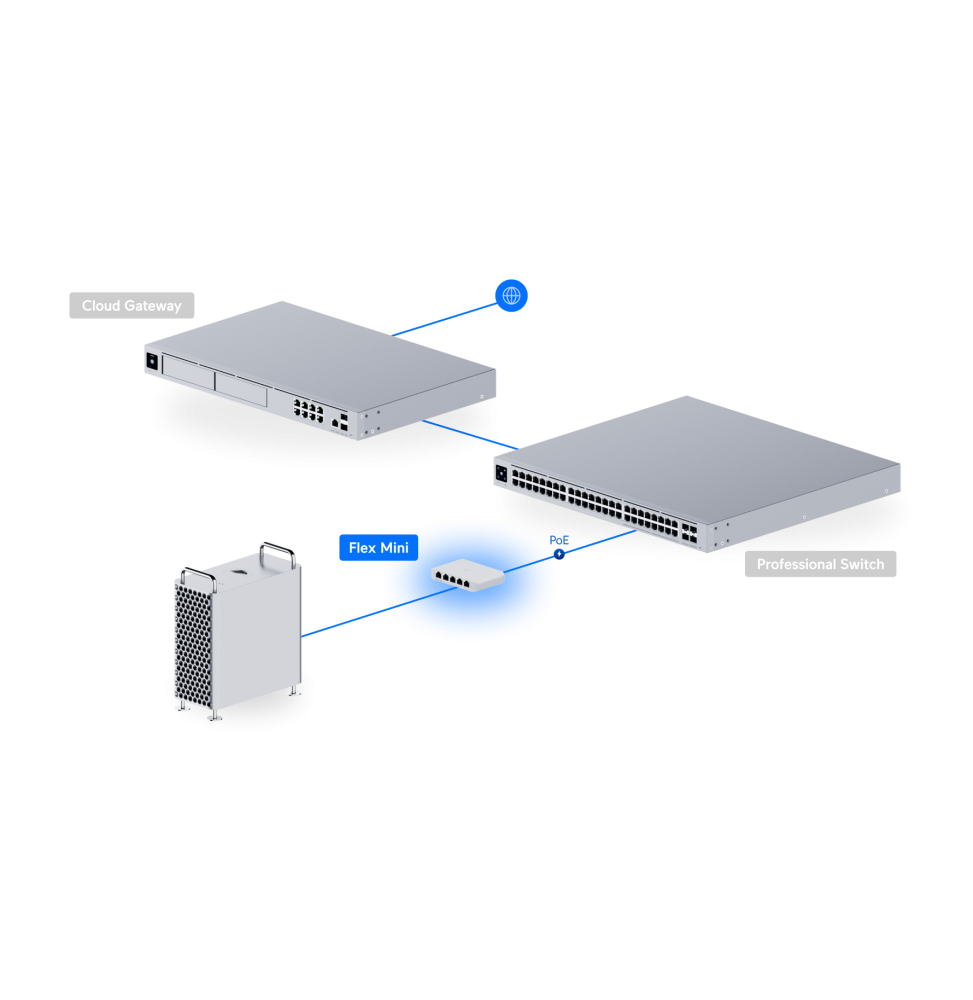 Cloud Gateway

Flex Mini

PoE

Professional Switch