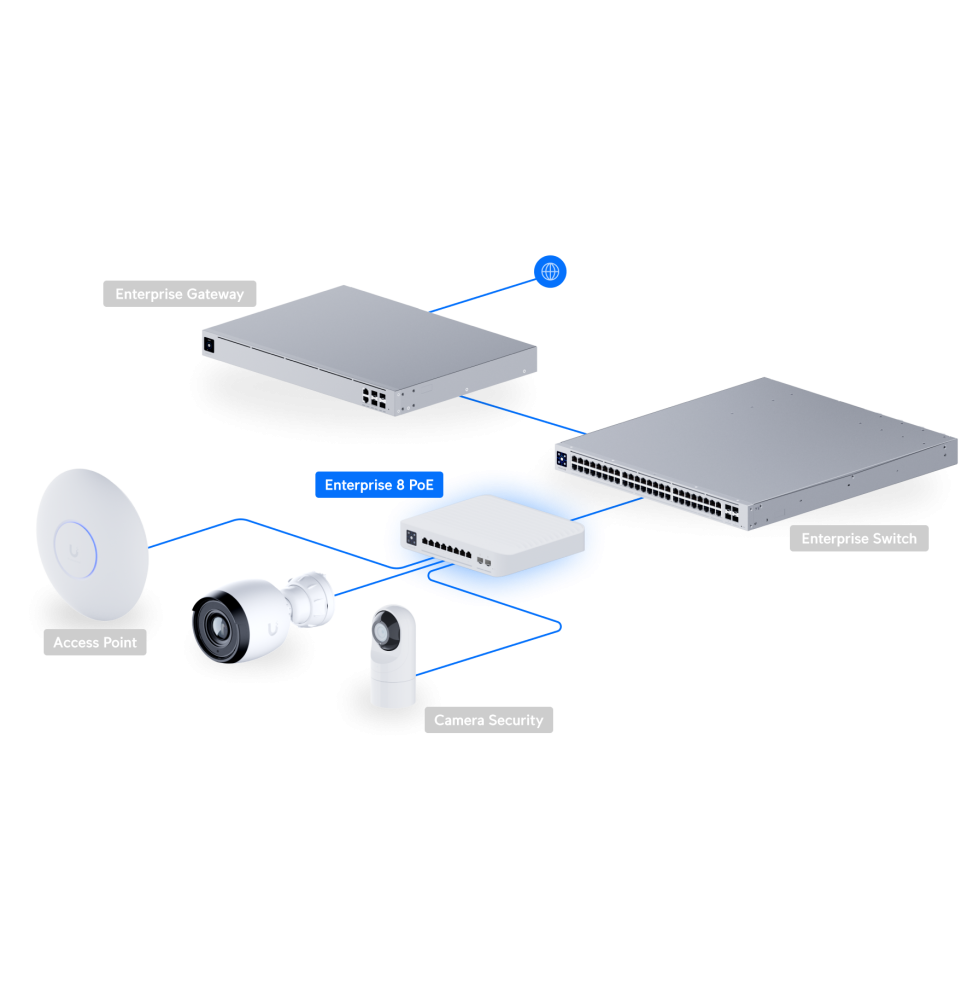 Enterprise Gateway

Enterprise 8 PoE

Enterprise Switch

Access Point

Camera Security