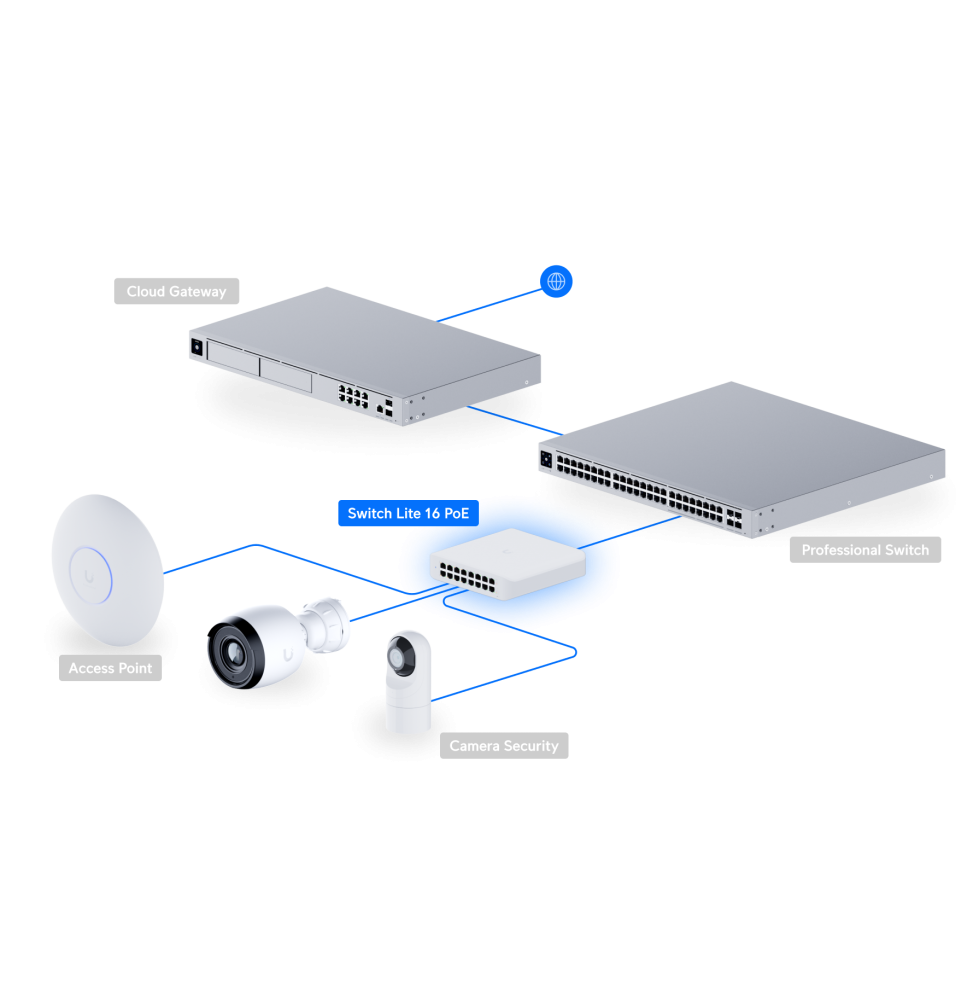 Cloud Gateway

Switch Lite 16 PoE

Professional Switch

Access Point

Camera Security